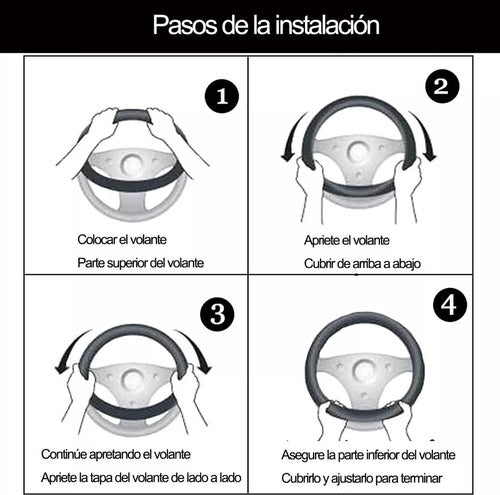 Pasos de la instalación

1

Colocar el volante

Parte superior del volante

2

Apriete el volante

Cubrir de arriba a abajo

3

Continúe apretando el volante

Apriete la tapa del volante de lado a lado

4

Asegure la parte inferior del volante

Cubrirlo y ajustarlo para terminar